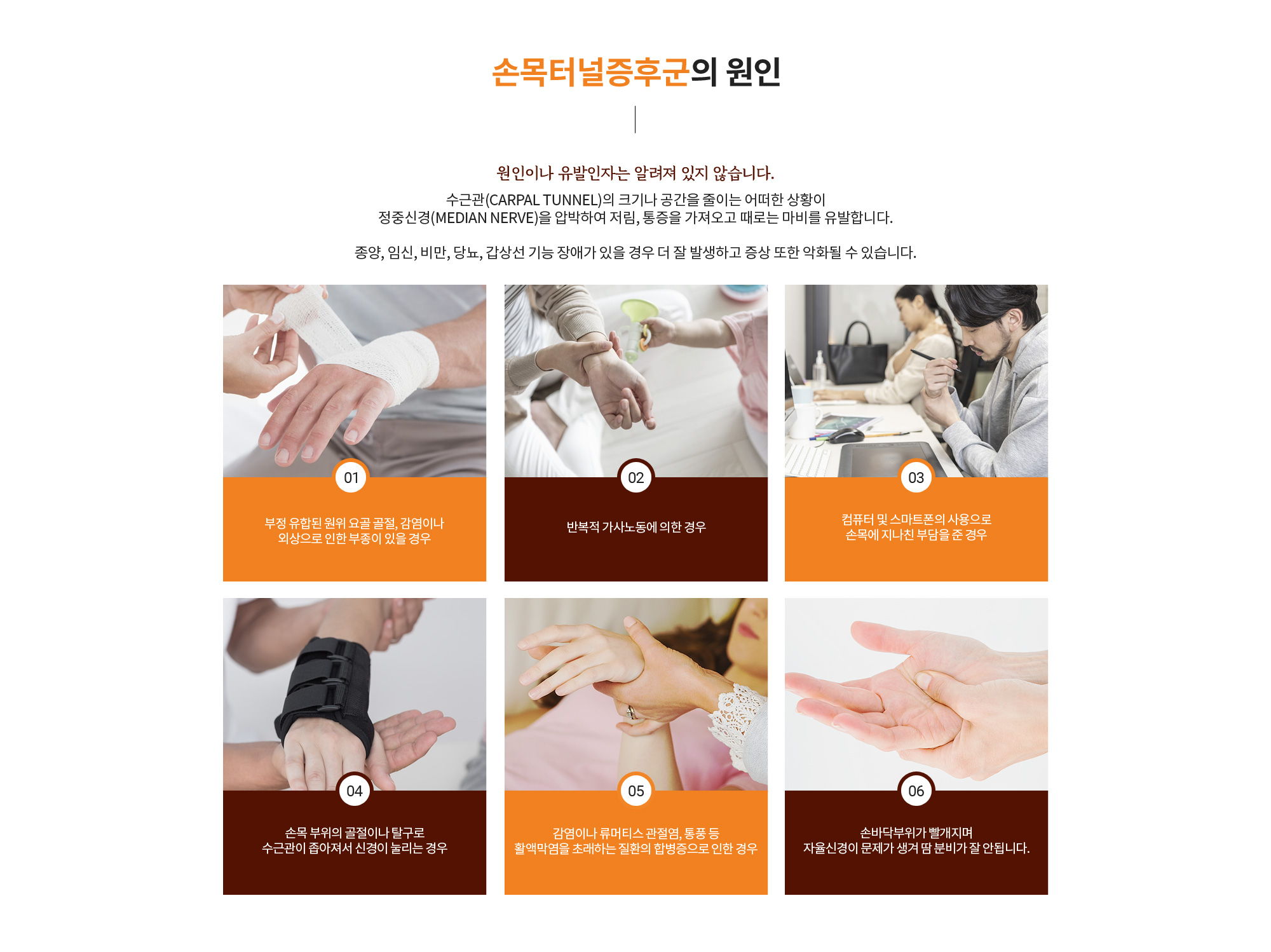 손목터널증후군의 원인

원인이나 유발인자는 알려져 있지 않습니다.

수근관(CARPAL TUNNEL)의 크기나 공간을 줄이는 어떠한 상황이
정중신경(MEDIAN NERVE)을 압박하여 저림, 통증을 가져오고 때로는 마비를 유발합니다.

종양, 임신, 비만, 당뇨, 갑상선 기능 장애가 있을 경우 더 잘 발생하고 증상 또한 악화될 수 있습니다.

01
부정 유합된 원위 요골 골절, 감염이나 외상으로 인한 부종이 있을 경우

02
반복적 가사노동에 의한 경우

03
컴퓨터 및 스마트폰의 사용으로 손목에 지나친 부담을 준 경우

04
손목 부위의 골절이나 탈구로 수근관이 좁아져서 신경이 눌리는 경우

05
감염이나 류머티스 관절염, 통풍 등 활액막염을 초래하는 질환의 합병증으로 인한 경우

06
손바닥부위가 빨개지며 자율신경이 문제가 생겨 땀 분비가 잘 안됩니다.