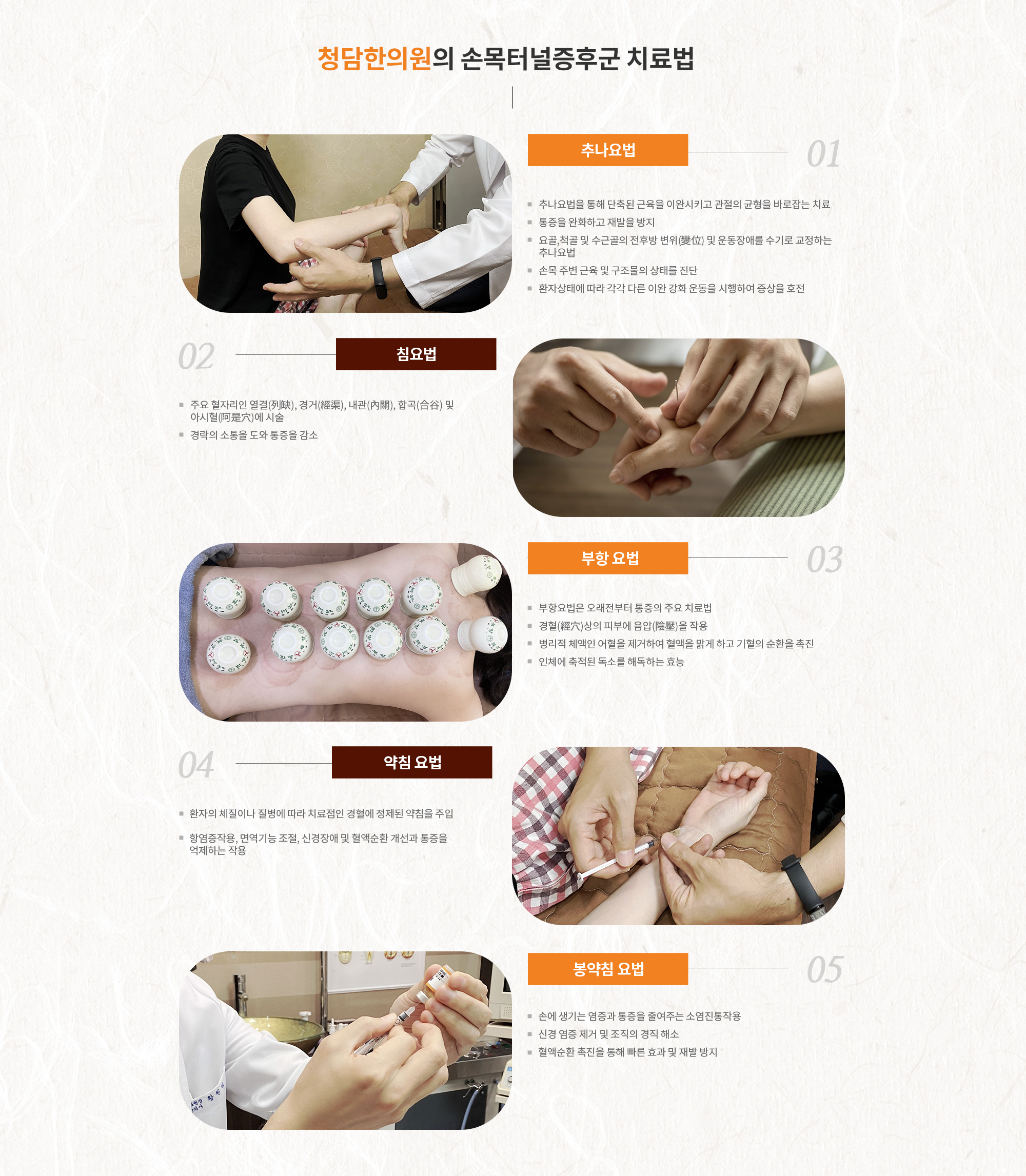 청담한의원의 손목터널증후군 치료법

추나요법

01

▪ 추나요법을 통해 단축된 근육을 이완시키고 관절의 균형을 바로잡는 치료
▪ 통증을 완화하고 재발을 방지
▪ 요골,척골 및 수근골의 전후방 변위(變位) 및 운동장애를 수기로 교정하는 추나요법
▪ 손목 주변 근육 및 구조물의 상태를 진단
▪ 환자상태에 따라 각각 다른 이완 강화 운동을 시행하여 증상을 호전

02

침요법

▪ 주요 혈자리인 열결(列缺), 경거(經渠), 내관(內關), 합곡(合谷) 및 아시혈(阿是穴)에 시술
▪ 경락의 소통을 도와 통증을 감소

부항 요법

03

▪ 부항요법은 오래전부터 통증의 주요 치료법
▪ 경혈(經穴)상의 피부에 음압(陰壓)을 작용
▪ 병리적 체액인 어혈을 제거하여 혈액을 맑게 하고 기혈의 순환을 촉진
▪ 인체에 축적된 독소를 해독하는 효능

04

약침 요법

▪ 환자의 체질이나 질병에 따라 치료점인 경혈에 정제된 약침을 주입
▪ 항염증작용, 면역기능 조절, 신경장애 및 혈액순환 개선과 통증을 억제하는 작용

봉약침 요법

05

▪ 손에 생기는 염증과 통증을 줄여주는 소염진통작용
▪ 신경 염증 제거 및 조직의 경직 해소
▪ 혈액순환 촉진을 통해 빠른 효과 및 재발 방지