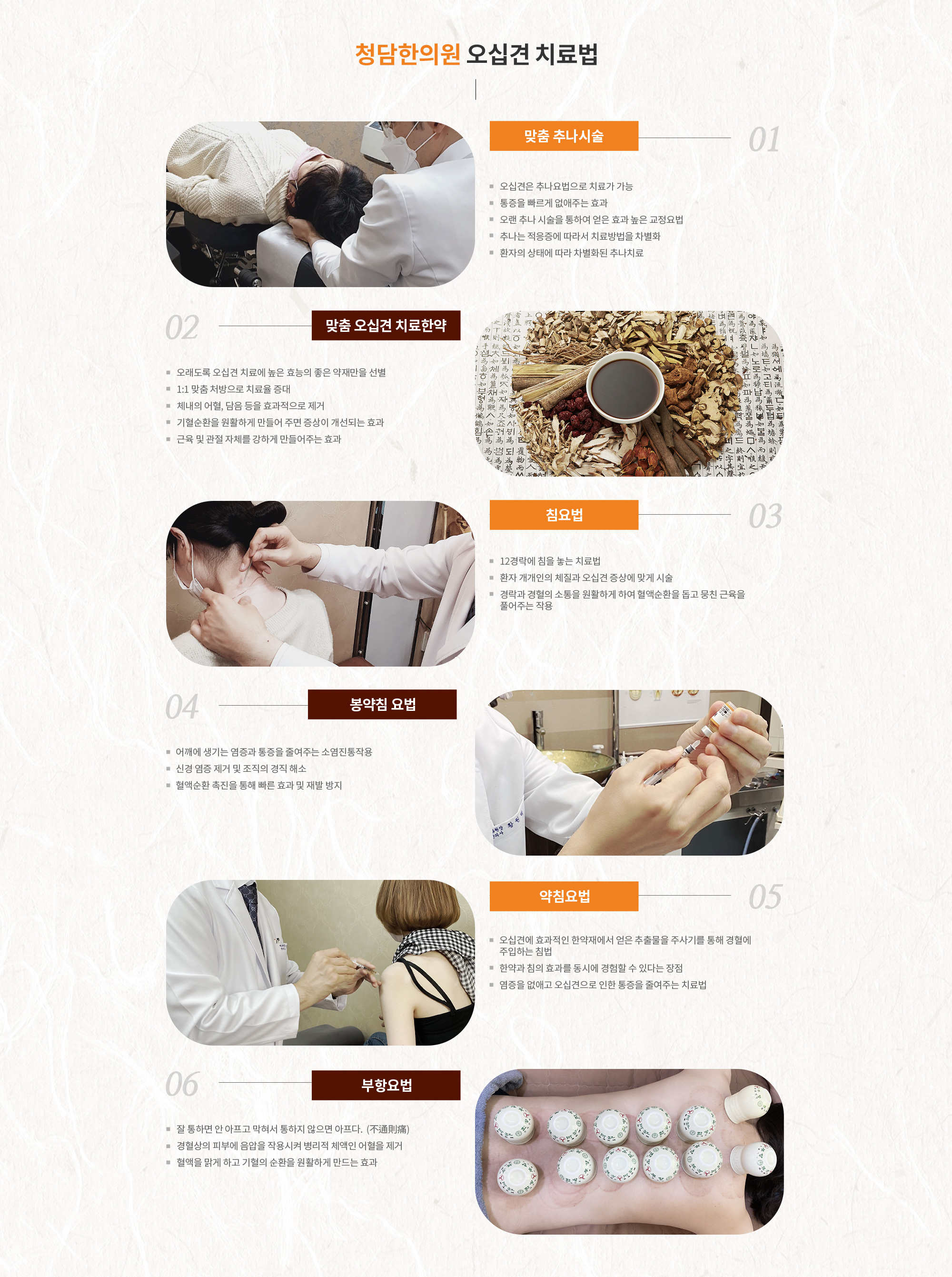 청담한의원 오십견 치료법

맞춤 추나시술

01

- 오십견은 추나요법으로 치료가 가능
- 통증을 빠르게 없애주는 효과
- 오랜 추나 시술을 통하여 얻은 효과 높은 교정요법
- 추나는 적응증에 따라서 치료방법을 차별화
- 환자의 상태에 따라 차별화된 추나치료

02

맞춤 오십견 치료한약

- 오래도록 오십견 치료에 높은 효능의 좋은 약재만을 선별
- 1:1 맞춤 처방으로 치료율 증대
- 체내의 어혈, 담음 등을 효과적으로 제거
- 기혈순환을 원활하게 만들어 주면 증상이 개선되는 효과
- 근육 및 관절 자체를 강하게 만들어주는 효과

침요법

03

- 12경락에 침을 놓는 치료법
- 환자 개개인의 체질과 오십견 증상에 맞게 시술
- 경락과 경혈의 소통을 원활하게 하여 혈액순환을 돕고 뭉친 근육을 풀어주는 작용

04

봉약침 요법

- 어깨에 생기는 염증과 통증을 줄여주는 소염진통작용
- 신경 염증 제거 및 조직의 경직 해소
- 혈액순환 촉진을 통해 빠른 효과 및 재발 방지

약침요법

05

- 오십견에 효과적인 한약재에서 얻은 추출물을 주사기를 통해 경혈에 주입하는 침법
- 한약과 침의 효과를 동시에 경험할 수 있다는 장점
- 염증을 없애고 오십견으로 인한 통증을 줄여주는 치료법

06

부항요법

- 잘 통하면 안 아프고 막혀서 통하지 않으면 아프다. (不通則痛)
- 경혈상의 피부에 음압을 작용시켜 병리적 체액인 어혈을 제거
- 혈액을 맑게 하고 기혈의 순환을 원활하게 만드는 효과