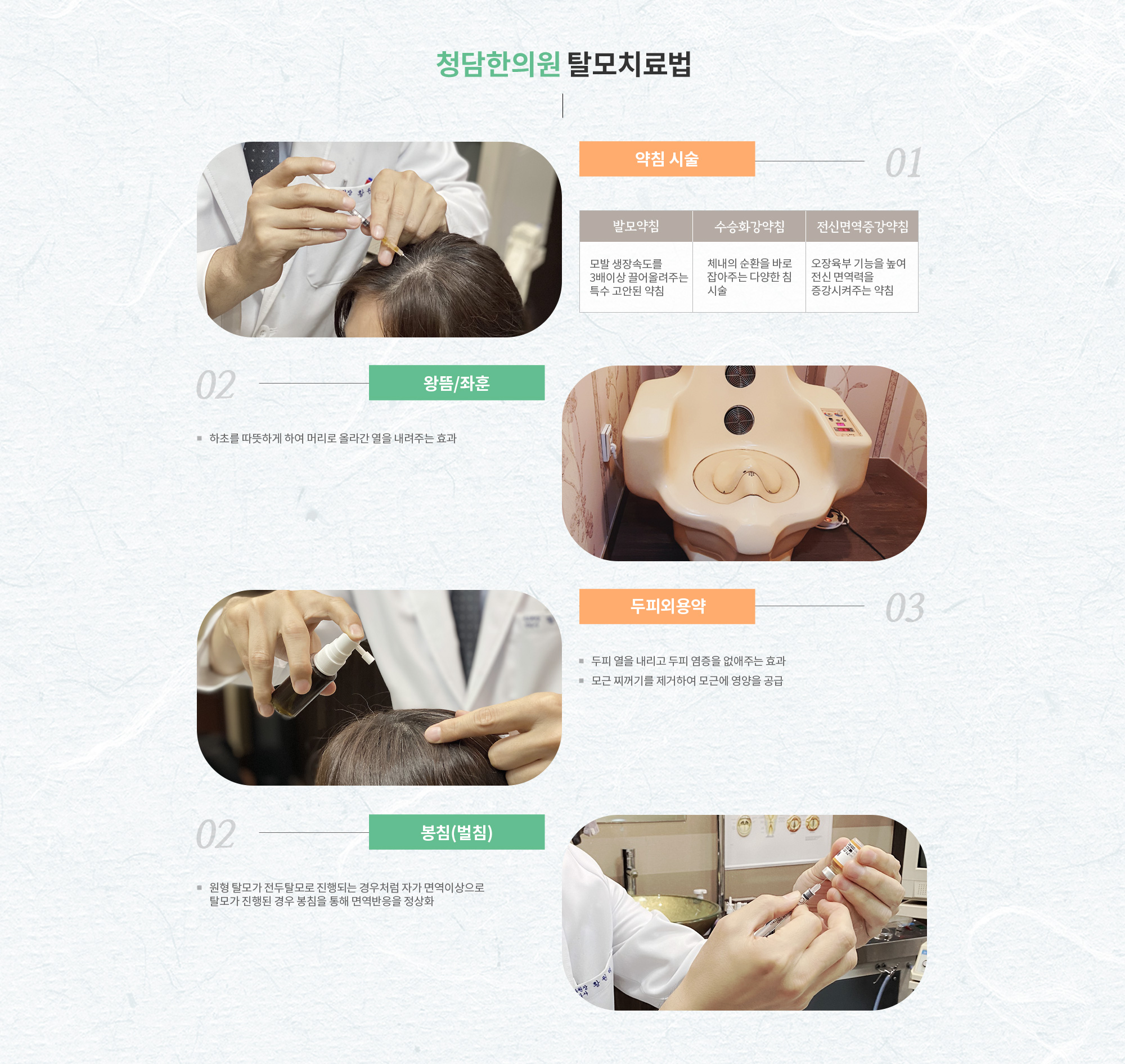 청담한의원 탈모치료법

약침 시술

01

| 발모약침 | 수승화강약침 | 전신면역증강약침 |
|---|---|---|
| 모발 생장속도를 3배이상 끌어올려주는 특수 고안된 약침 | 체내의 순환을 바로 잡아주는 다양한 침 시술 | 오장육부 기능을 높여 전신 면역력을 증강시켜주는 약침 |

02

왕뜸/좌훈

▪ 하초를 따뜻하게 하여 머리로 올라간 열을 내려주는 효과

두피외용약

03

▪ 두피 열을 내리고 두피 염증을 없애주는 효과
▪ 모근 찌꺼기를 제거하여 모근에 영양을 공급

02

봉침(벌침)

▪ 원형 탈모가 전두탈모로 진행되는 경우처럼 자가 면역이상으로 탈모가 진행된 경우 봉침을 통해 면역반응을 정상화