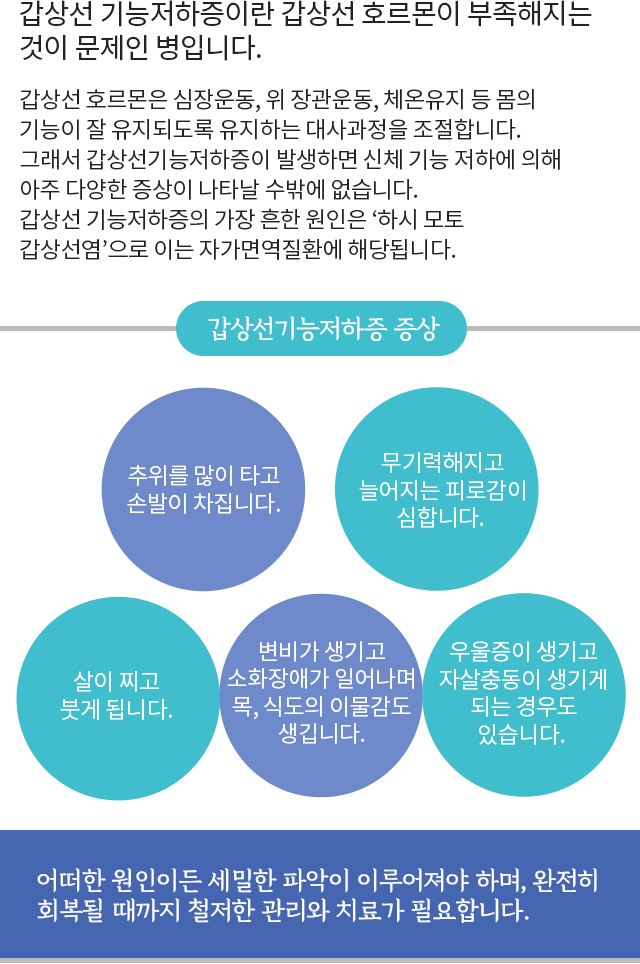 갑상선 기능저하증이란 갑상선 호르몬이 부족해지는 것이 문제인 병입니다.

갑상선 호르몬은 심장운동, 위 장관운동, 체온유지 등 몸의 기능이 잘 유지되도록 유지하는 대사과정을 조절합니다. 그래서 갑상선기능저하증이 발생하면 신체 기능 저하에 의해 아주 다양한 증상이 나타날 수밖에 없습니다. 갑상선 기능저하증의 가장 흔한 원인은 '하시 모토 갑상선염'으로 이는 자가면역질환에 해당됩니다.

갑상선기능저하증 증상

추위를 많이 타고 손발이 차집니다.

무기력해지고 늘어지는 피로감이 심합니다.

살이 찌고 붓게 됩니다.

변비가 생기고 소화장애가 일어나며 목, 식도의 이물감도 생깁니다.

우울증이 생기고 자살충동이 생기게 되는 경우도 있습니다.

어떠한 원인이든 세밀한 파악이 이루어져야 하며, 완전히 회복될 때까지 철저한 관리와 치료가 필요합니다.